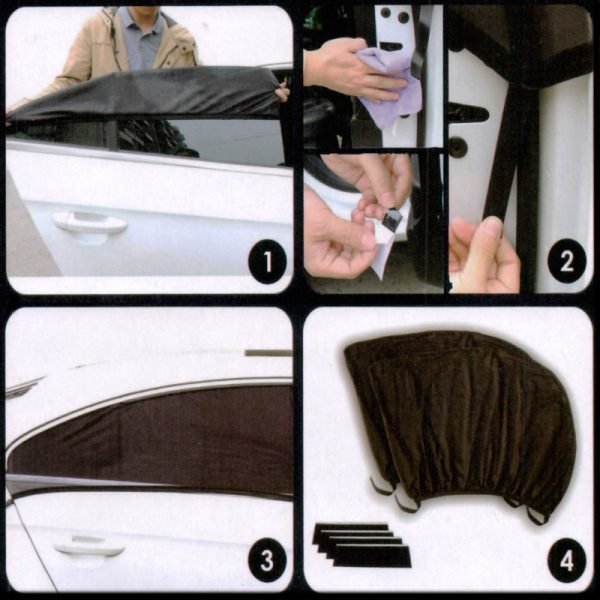 1

2

3

4